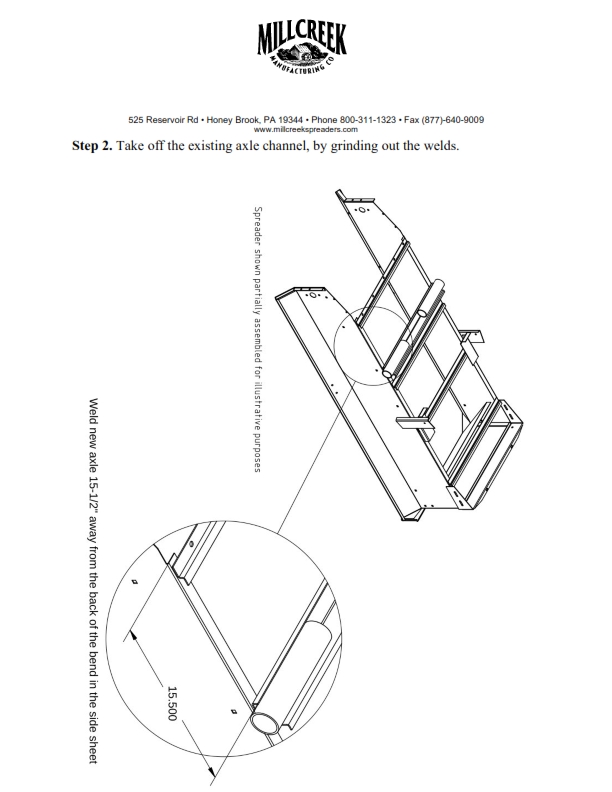 MILLCREEK
MANUFACTURING CO

525 Reservoir Rd • Honey Brook, PA 19344 • Phone 800-311-1323 • Fax (877)-640-9009
www.millcreekspreaders.com

**Step 2.** Take off the existing axle channel, by grinding out the welds.

Spreader shown partially assembled for illustrative purposes

Weld new axle 15-1/2" away from the back of the bend in the side sheet

15.500